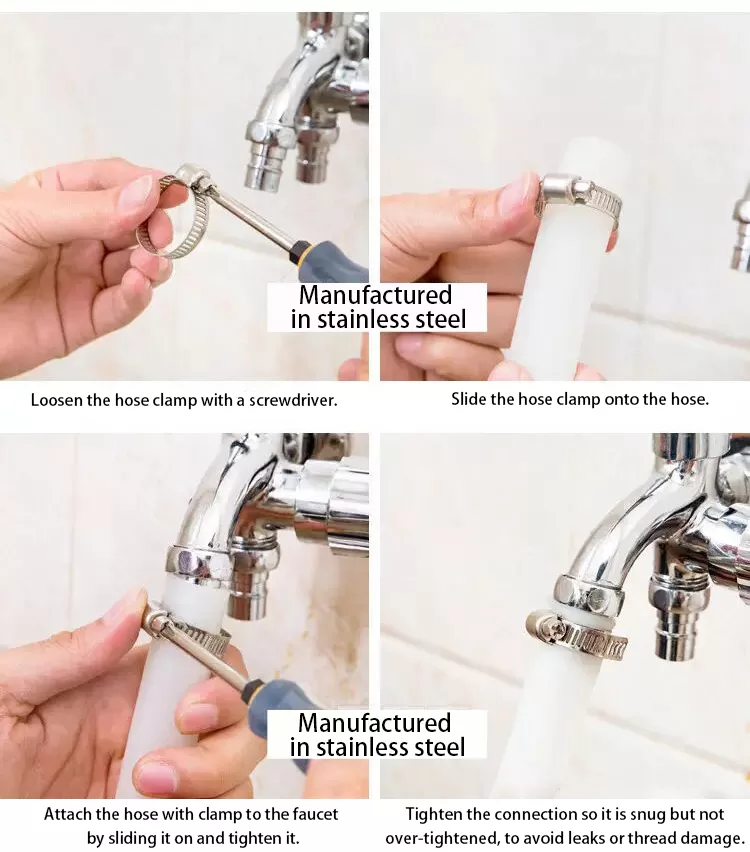 Manufactured in stainless steel

Loosen the hose clamp with a screwdriver.

Slide the hose clamp onto the hose.

Manufactured in stainless steel

Attach the hose with clamp to the faucet by sliding it on and tighten it.

Tighten the connection so it is snug but not over-tightened, to avoid leaks or thread damage.