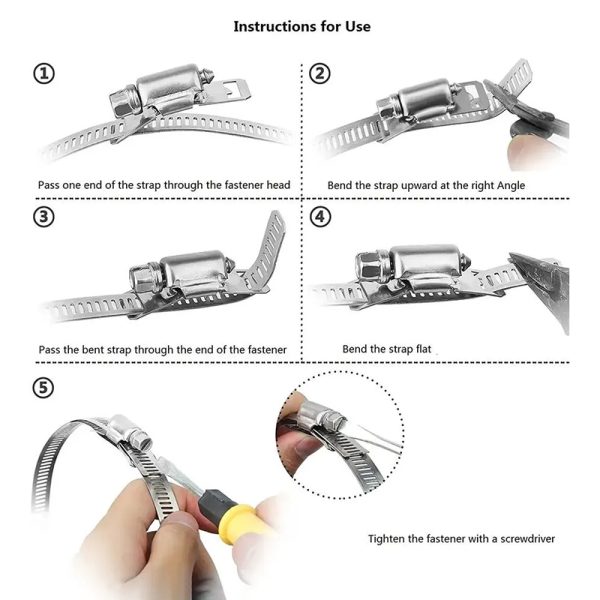 Instructions for Use

①

Pass one end of the strap through the fastener head

②

Bend the strap upward at the right Angle

③

Pass the bent strap through the end of the fastener

④

Bend the strap flat

⑤

Tighten the fastener with a screwdriver